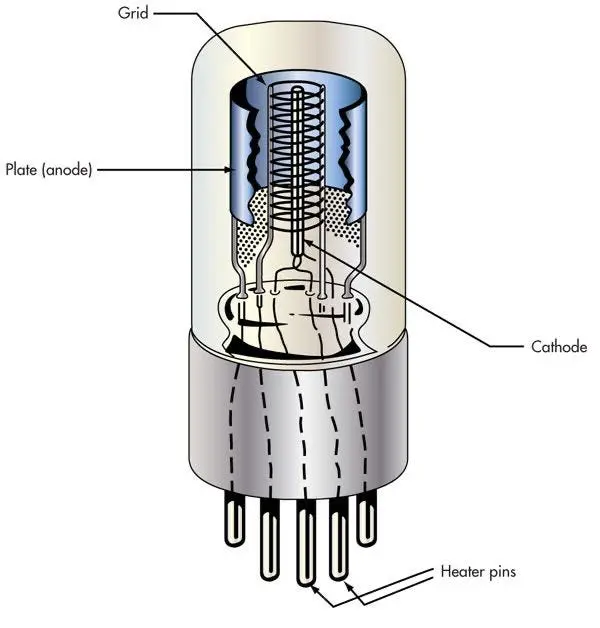 Grid
Plate (anode)
Cathode
Heater pins