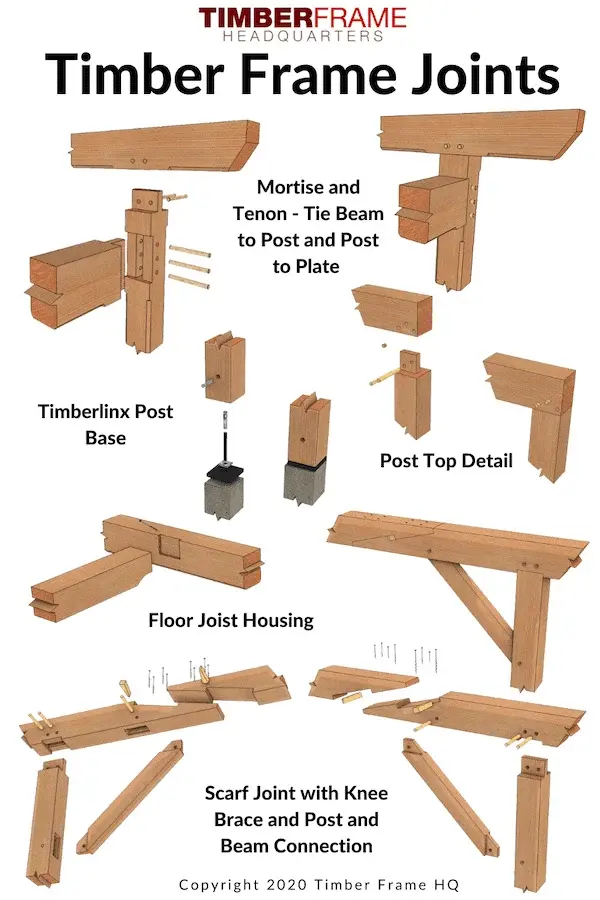 TIMBERFRAME
HEADQUARTERS

Timber Frame Joints

Mortise and Tenon - Tie Beam to Post and Post to Plate

Timberlinx Post Base

Post Top Detail

Floor Joist Housing

Scarf Joint with Knee Brace and Post and Beam Connection

Copyright 2020 Timber Frame HQ